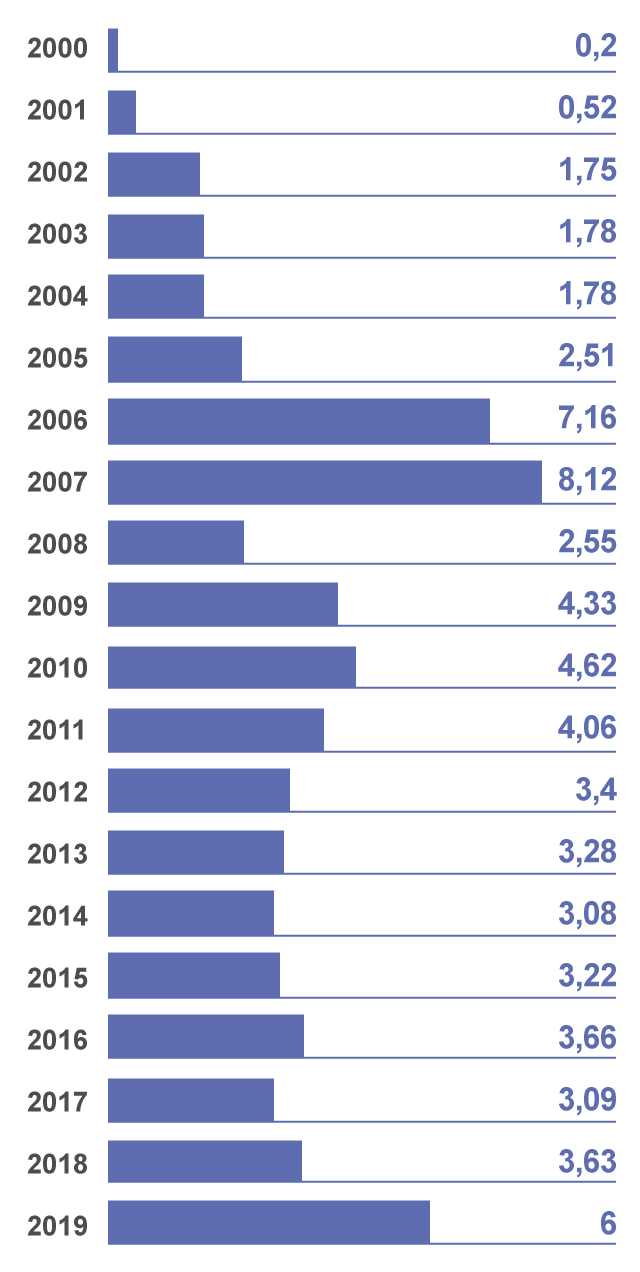 2000 0,2
2001 0,52
2002 1,75
2003 1,78
2004 1,78
2005 2,51
2006 7,16
2007 8,12
2008 2,55
2009 4,33
2010 4,62
2011 4,06
2012 3,4
2013 3,28
2014 3,08
2015 3,22
2016 3,66
2017 3,09
2018 3,63
2019 6