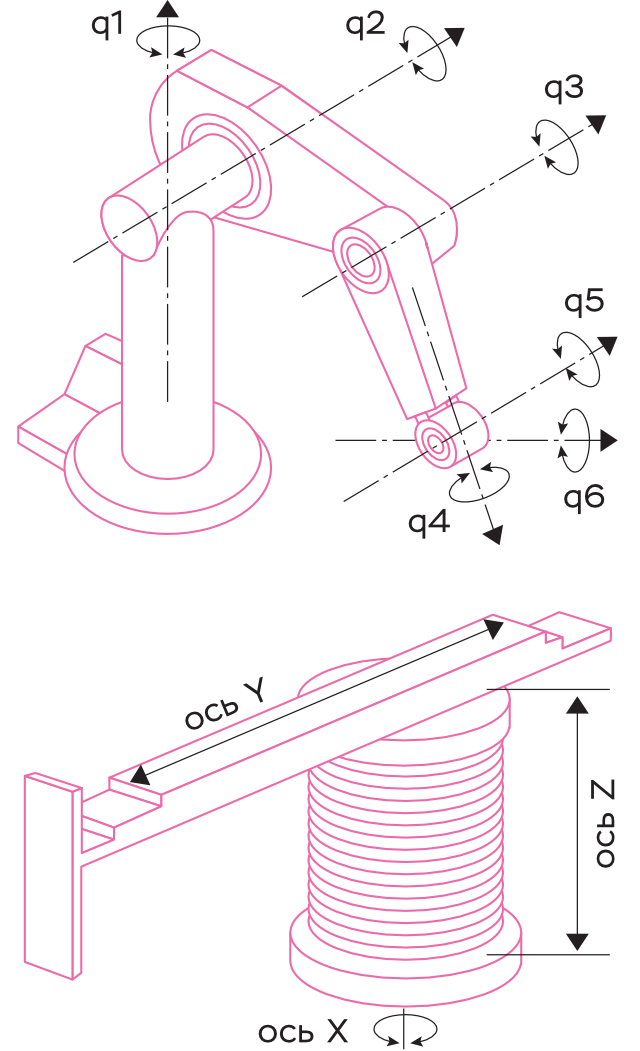 q1
q2
q3
q5
q6
q4
ось Y
ось Z
ось X